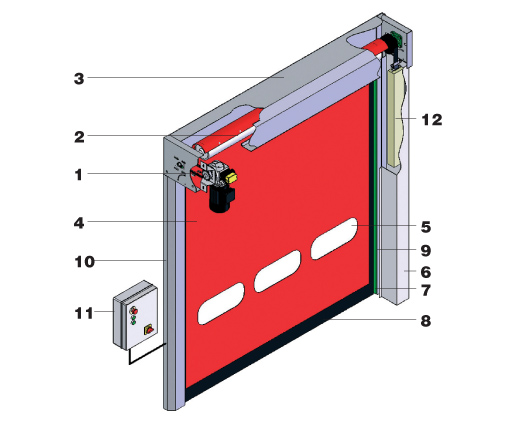 3
2
1
4
10
11
12
5
9
6
7
8